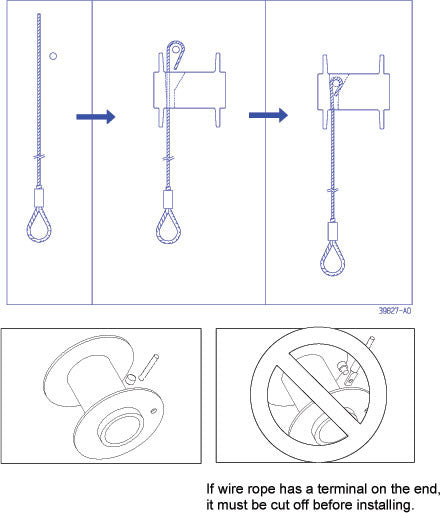 39827-A0

If wire rope has a terminal on the end, it must be cut off before installing.