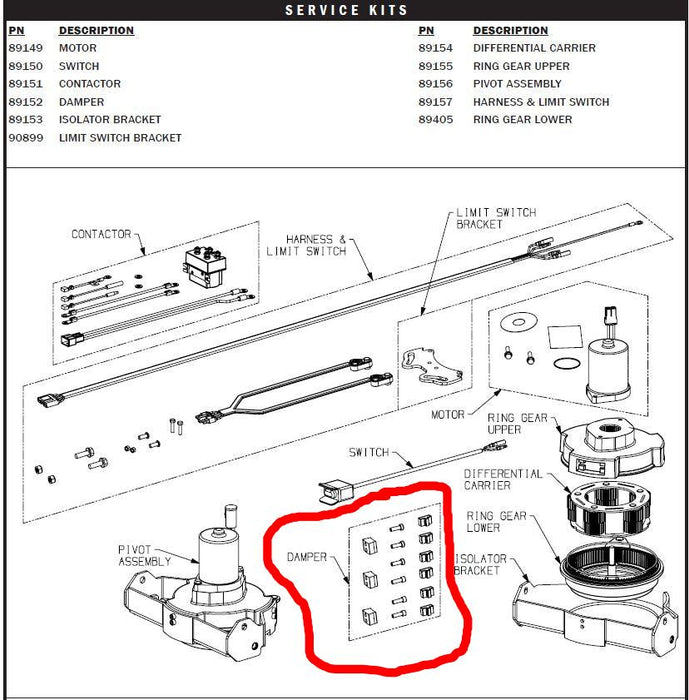 SERVICE KITS

| PN | DESCRIPTION |
|---|---|
| 89149 | MOTOR |
| 89150 | SWITCH |
| 89151 | CONTACTOR |
| 89152 | DAMPER |
| 89153 | ISOLATOR BRACKET |
| 90899 | LIMIT SWITCH BRACKET |

| PN | DESCRIPTION |
|---|---|
| 89154 | DIFFERENTIAL CARRIER |
| 89155 | RING GEAR UPPER |
| 89156 | PIVOT ASSEMBLY |
| 89157 | HARNESS & LIMIT SWITCH |
| 89405 | RING GEAR LOWER |

CONTACTOR
HARNESS & LIMIT SWITCH
LIMIT SWITCH BRACKET
MOTOR
RING GEAR UPPER
SWITCH
DIFFERENTIAL CARRIER
RING GEAR LOWER
PIVOT ASSEMBLY
DAMPER
ISOLATOR BRACKET