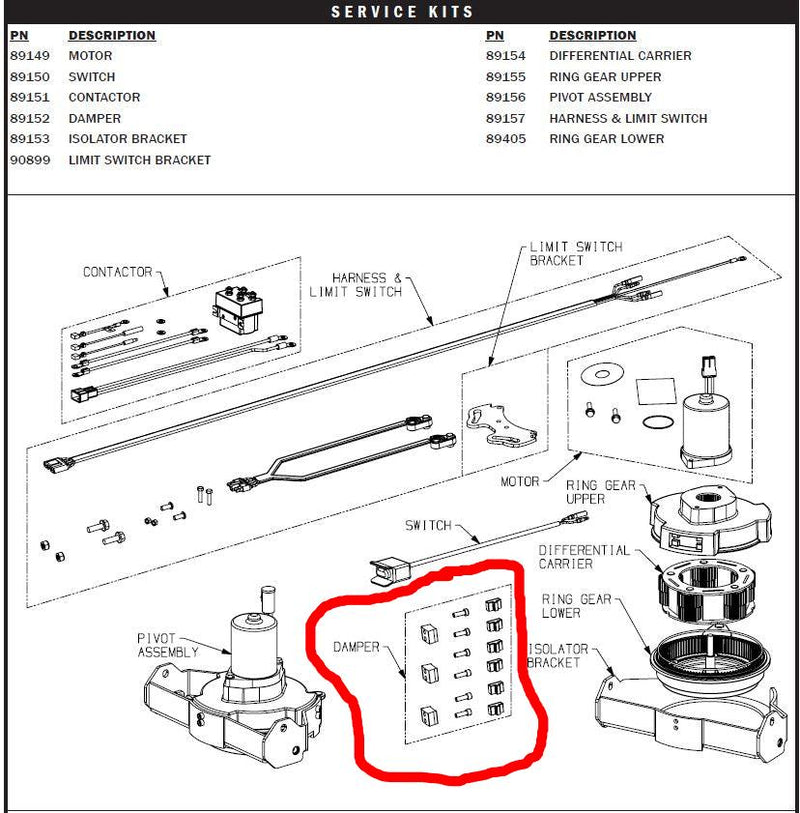 SERVICE KITS

| PN | DESCRIPTION |
|---|---|
| 89149 | MOTOR |
| 89150 | SWITCH |
| 89151 | CONTACTOR |
| 89152 | DAMPER |
| 89153 | ISOLATOR BRACKET |
| 90899 | LIMIT SWITCH BRACKET |

| PN | DESCRIPTION |
|---|---|
| 89154 | DIFFERENTIAL CARRIER |
| 89155 | RING GEAR UPPER |
| 89156 | PIVOT ASSEMBLY |
| 89157 | HARNESS & LIMIT SWITCH |
| 89405 | RING GEAR LOWER |

CONTACTOR

HARNESS & LIMIT SWITCH

LIMIT SWITCH BRACKET

MOTOR

RING GEAR UPPER

SWITCH

DIFFERENTIAL CARRIER

RING GEAR LOWER

PIVOT ASSEMBLY

DAMPER

ISOLATOR BRACKET