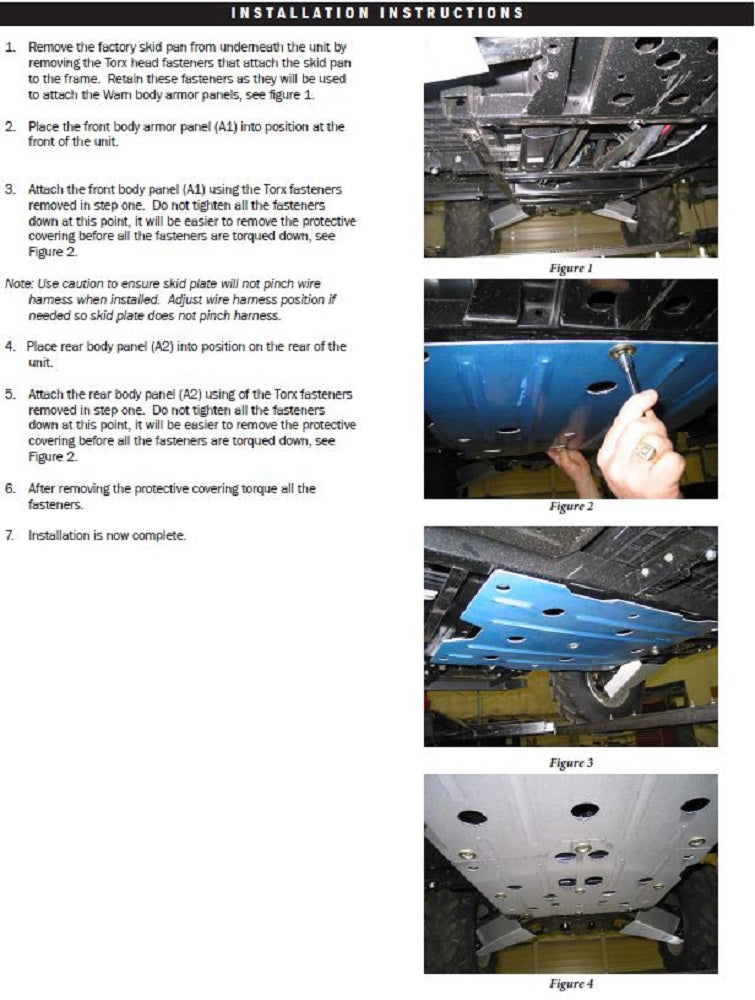 INSTALLATION INSTRUCTIONS

1. Remove the factory skid pan from underneath the unit by removing the Torx head fasteners that attach the skid pan to the frame. Retain these fasteners as they will be used to attach the Warn body armor panels, see figure 1.

2. Place the front body armor panel (A1) into position at the front of the unit.

3. Attach the front body panel (A1) using the Torx fasteners removed in step one. Do not tighten all the fasteners down at this point, it will be easier to remove the protective covering before all the fasteners are torqued down, see Figure 2.

Note: Use caution to ensure skid plate will not pinch wire harness when installed. Adjust wire harness position if needed so skid plate does not pinch harness.

4. Place rear body panel (A2) into position on the rear of the unit.

5. Attach the rear body panel (A2) using of the Torx fasteners removed in step one. Do not tighten all the fasteners down at this point, it will be easier to remove the protective covering before all the fasteners are torqued down, see Figure 2.

6. After removing the protective covering torque all the fasteners.

7. Installation is now complete.

Figure 1

Figure 2

Figure 3

Figure 4