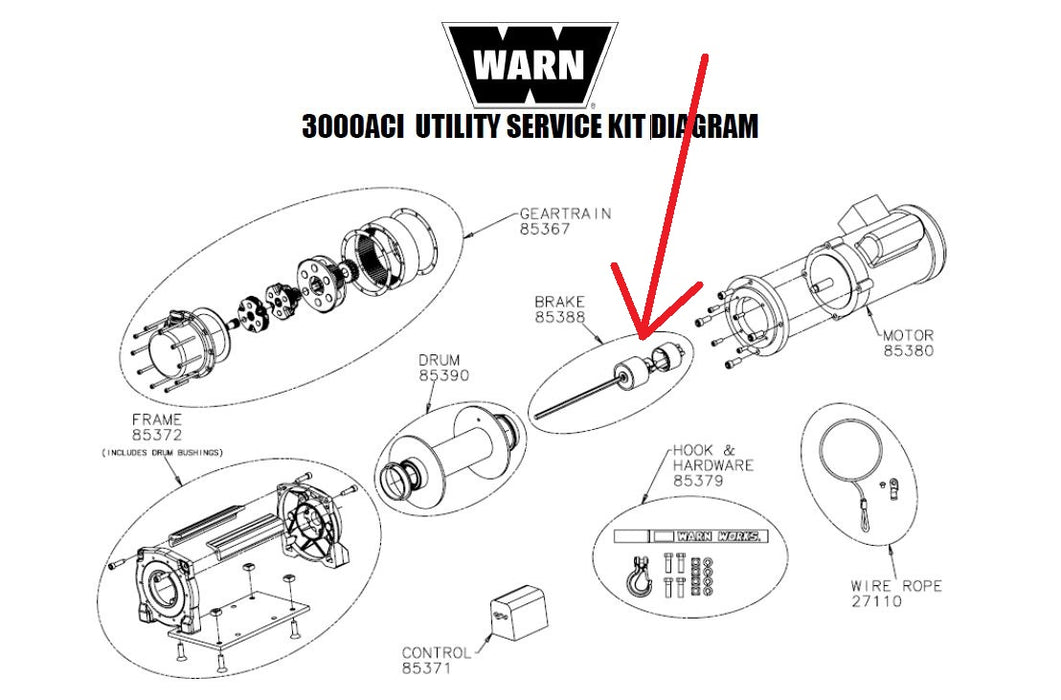 WARN

3000ACI UTILITY SERVICE KIT DIAGRAM

GEARTRAIN
85367

BRAKE
85388

MOTOR
85380

DRUM
85390

FRAME
85372
(INCLUDES DRUM BUSHINGS)

HOOK &
HARDWARE
85379

WARN WORKS

WIRE ROPE
27110

CONTROL
85371