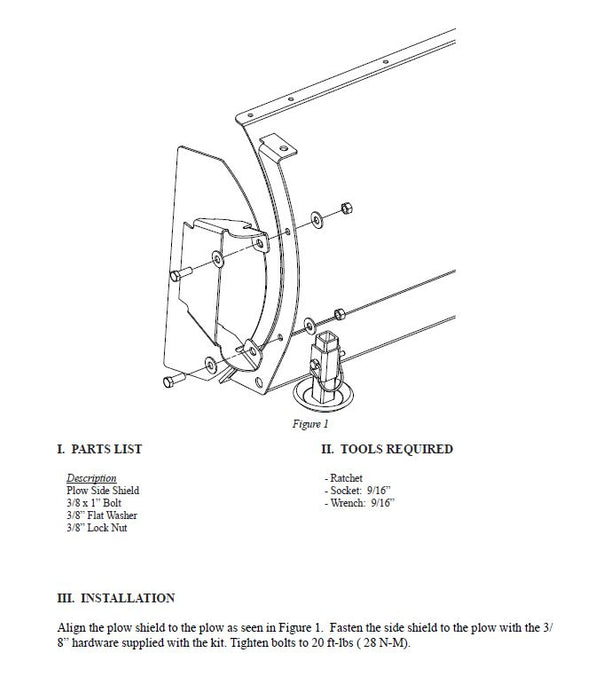 Figure 1

I. PARTS LIST

Description
Plow Side Shield
3/8 x 1" Bolt
3/8" Flat Washer
3/8" Lock Nut

II. TOOLS REQUIRED

- Ratchet
- Socket: 9/16"
- Wrench: 9/16"

III. INSTALLATION

Align the plow shield to the plow as seen in Figure 1. Fasten the side shield to the plow with the 3/8" hardware supplied with the kit. Tighten bolts to 20 ft-lbs ( 28 N-M).