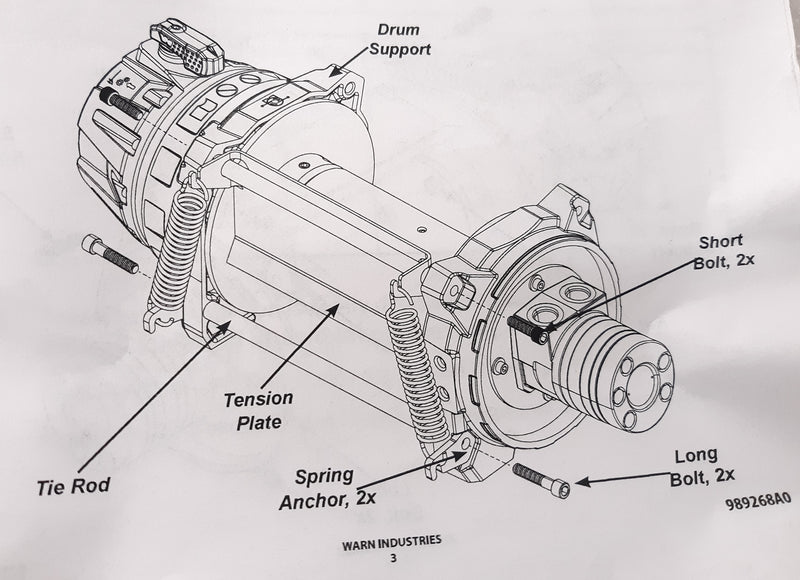 Drum Support

Short Bolt, 2x

Tension Plate

Tie Rod

Spring Anchor, 2x

Long Bolt, 2x

989268A0

WARN INDUSTRIES
3